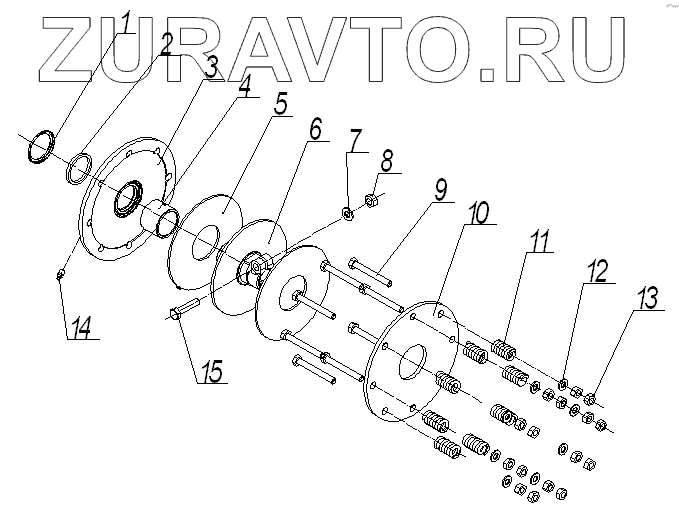 ZURAVTO.RU

1
2
3
4
5
6
7
8
9
10
11
12
13
14
15